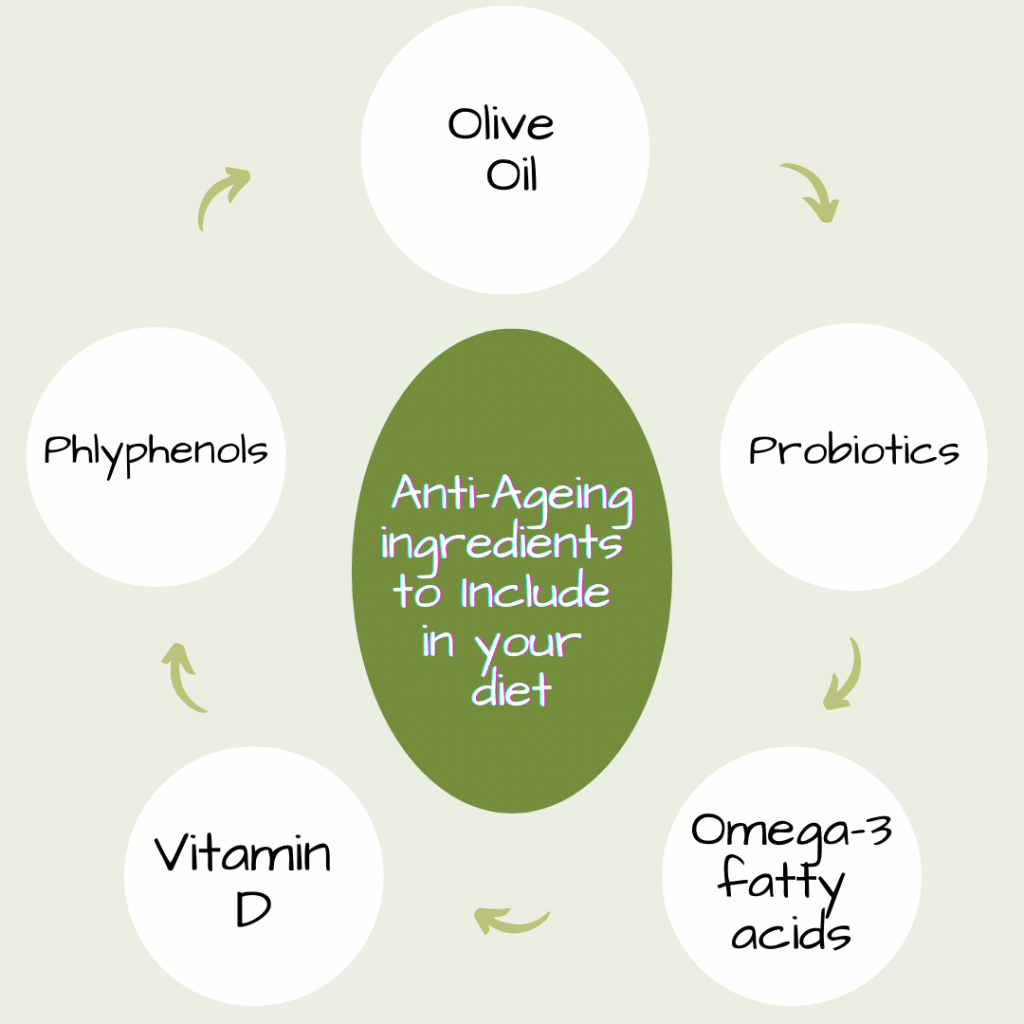 Anti-Ageing ingredients to Include in your diet

Olive Oil

Probiotics

Omega-3 fatty acids

Vitamin D

Phlyphenols